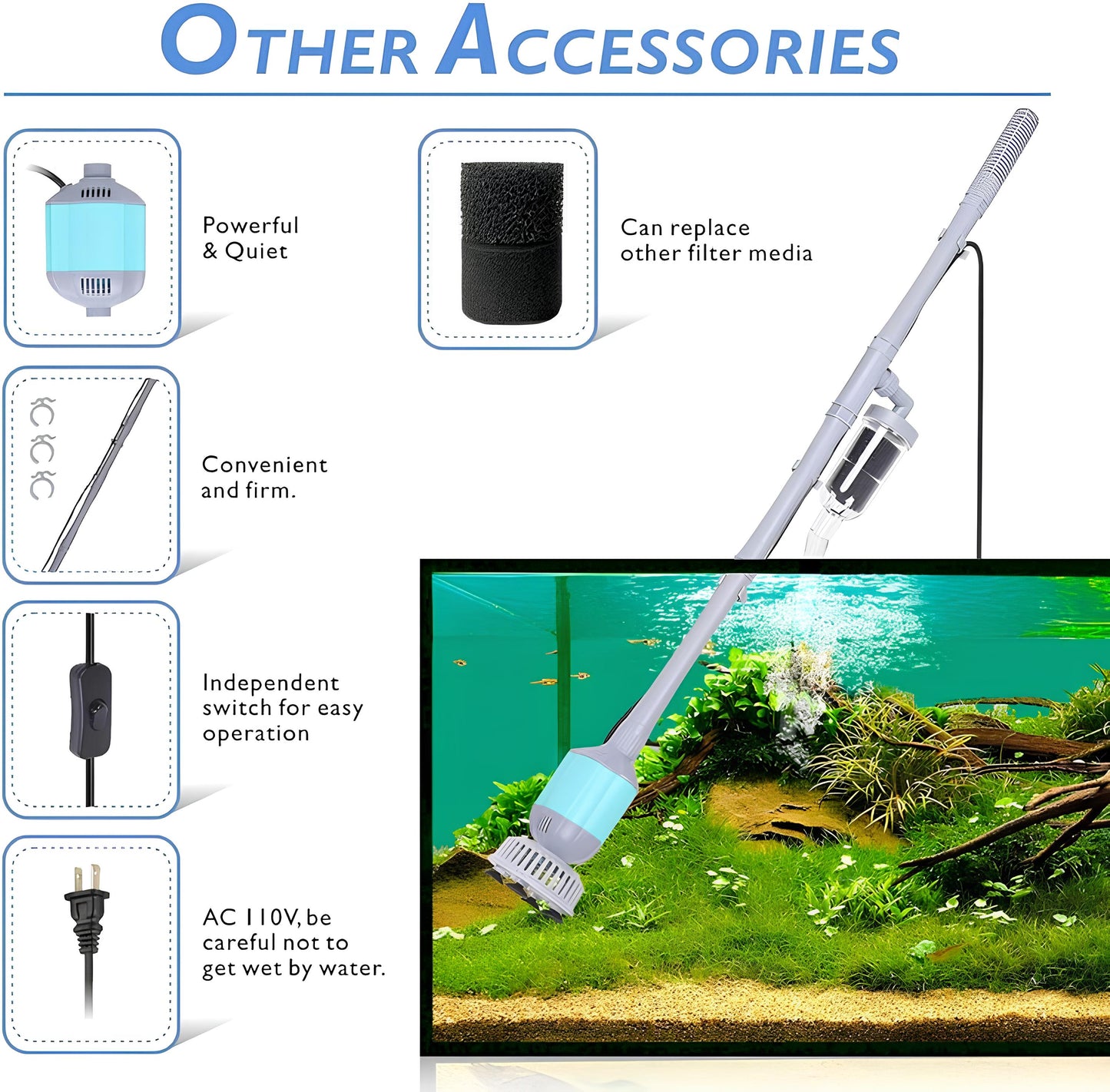 OTHER ACCESSORIES

Powerful & Quiet

Can replace other filter media

Convenient and firm.

Independent switch for easy operation

AC 110V, be careful not to get wet by water.